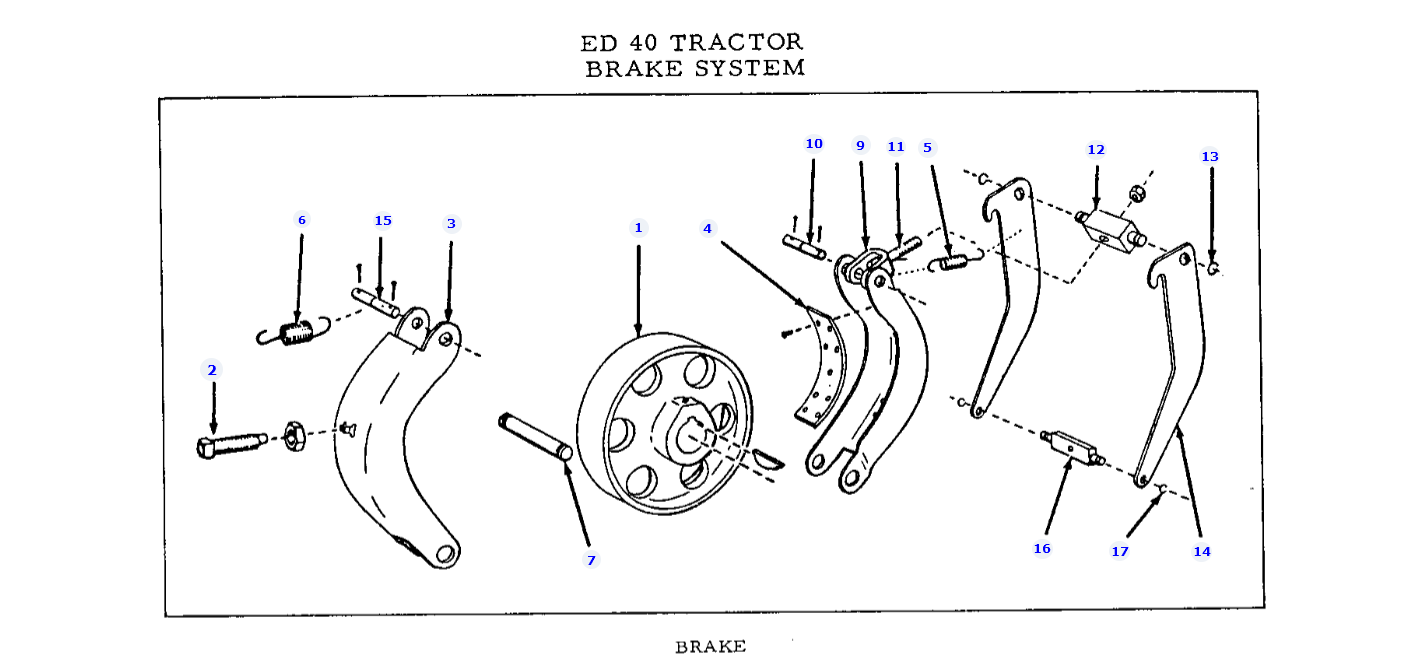 ED 40 TRACTOR
BRAKE SYSTEM

10
9
11
5
12
13
6
15
3
1
4
2
7
16
17
14

BRAKE