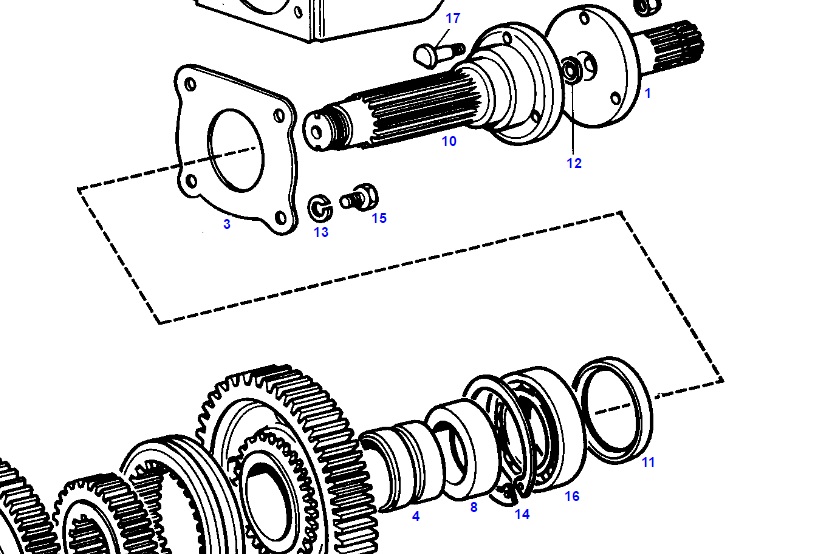 17
1
10
12
3
13
15
11
16
14
8
4