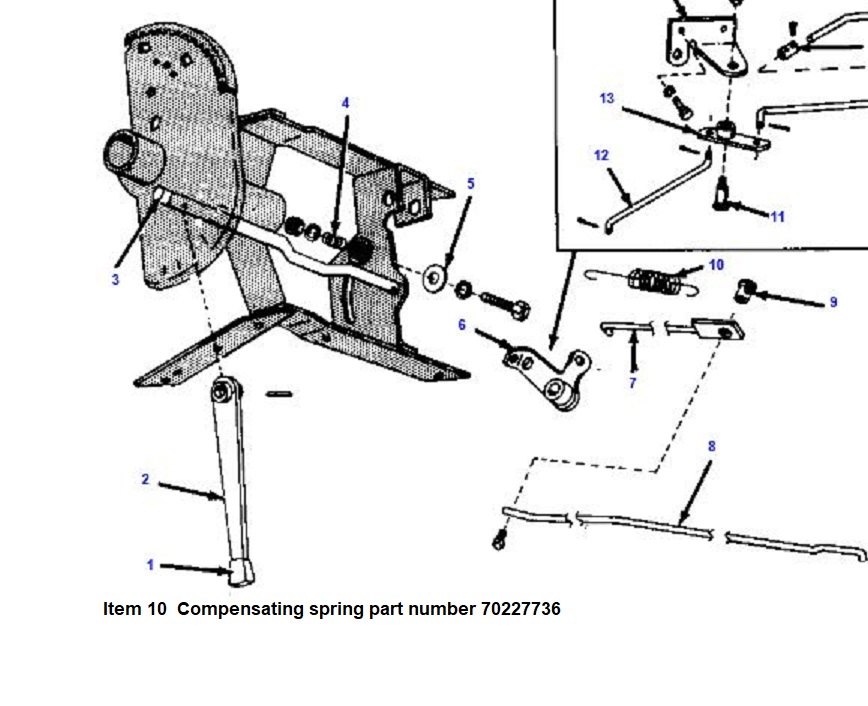 4
5
13
12
11
3
10
9
6
7
8
2
1
Item 10 Compensating spring part number 70227736