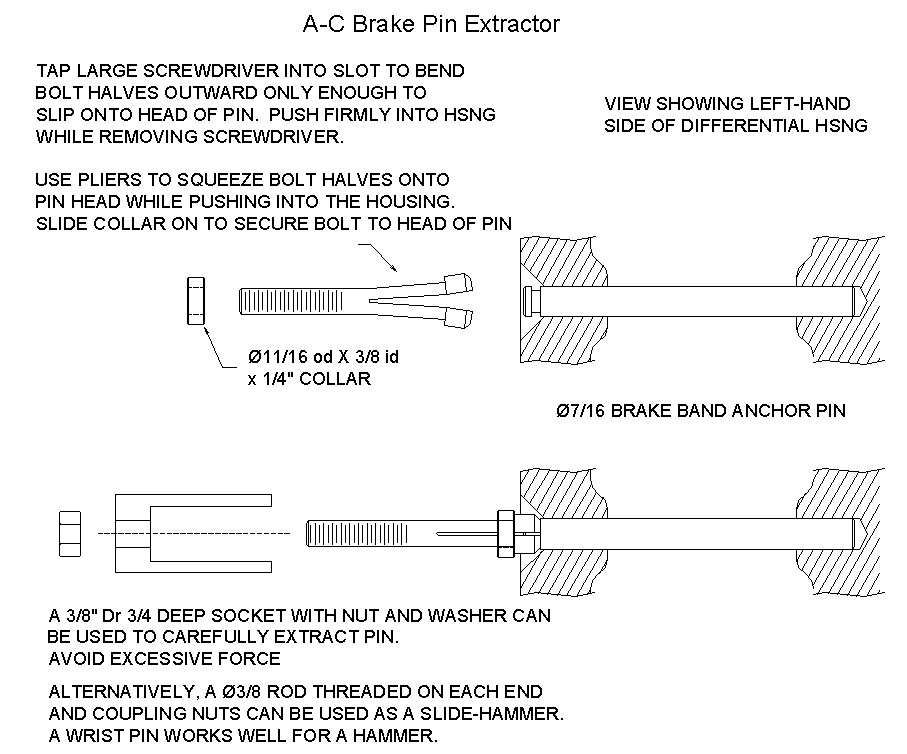 A-C Brake Pin Extractor

TAP LARGE SCREWDRIVER INTO SLOT TO BEND BOLT HALVES OUTWARD ONLY ENOUGH TO SLIP ONTO HEAD OF PIN. PUSH FIRMLY INTO HSNG WHILE REMOVING SCREWDRIVER.

VIEW SHOWING LEFT-HAND SIDE OF DIFFERENTIAL HSNG

USE PLIERS TO SQUEEZE BOLT HALVES ONTO PIN HEAD WHILE PUSHING INTO THE HOUSING. SLIDE COLLAR ON TO SECURE BOLT TO HEAD OF PIN

Ø11/16 od X 3/8 id x 1/4" COLLAR

Ø7/16 BRAKE BAND ANCHOR PIN

A 3/8" Dr 3/4 DEEP SOCKET WITH NUT AND WASHER CAN BE USED TO CAREFULLY EXTRACT PIN. AVOID EXCESSIVE FORCE

ALTERNATIVELY, A Ø3/8 ROD THREADED ON EACH END AND COUPLING NUTS CAN BE USED AS A SLIDE-HAMMER. A WRIST PIN WORKS WELL FOR A HAMMER.