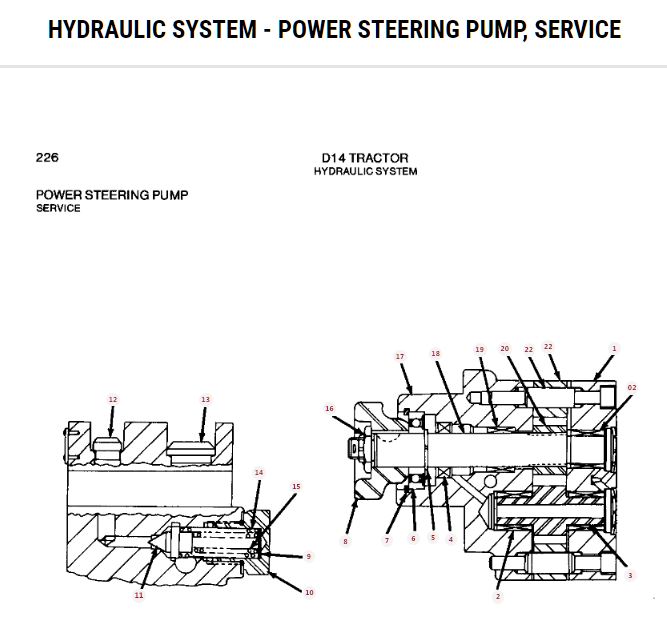 HYDRAULIC SYSTEM - POWER STEERING PUMP, SERVICE

226

D14 TRACTOR
HYDRAULIC SYSTEM

POWER STEERING PUMP
SERVICE

12
13
14
15
9
10
11

17
18
19
20
22
22
1
02
16
8
7
6
5
4
3
2