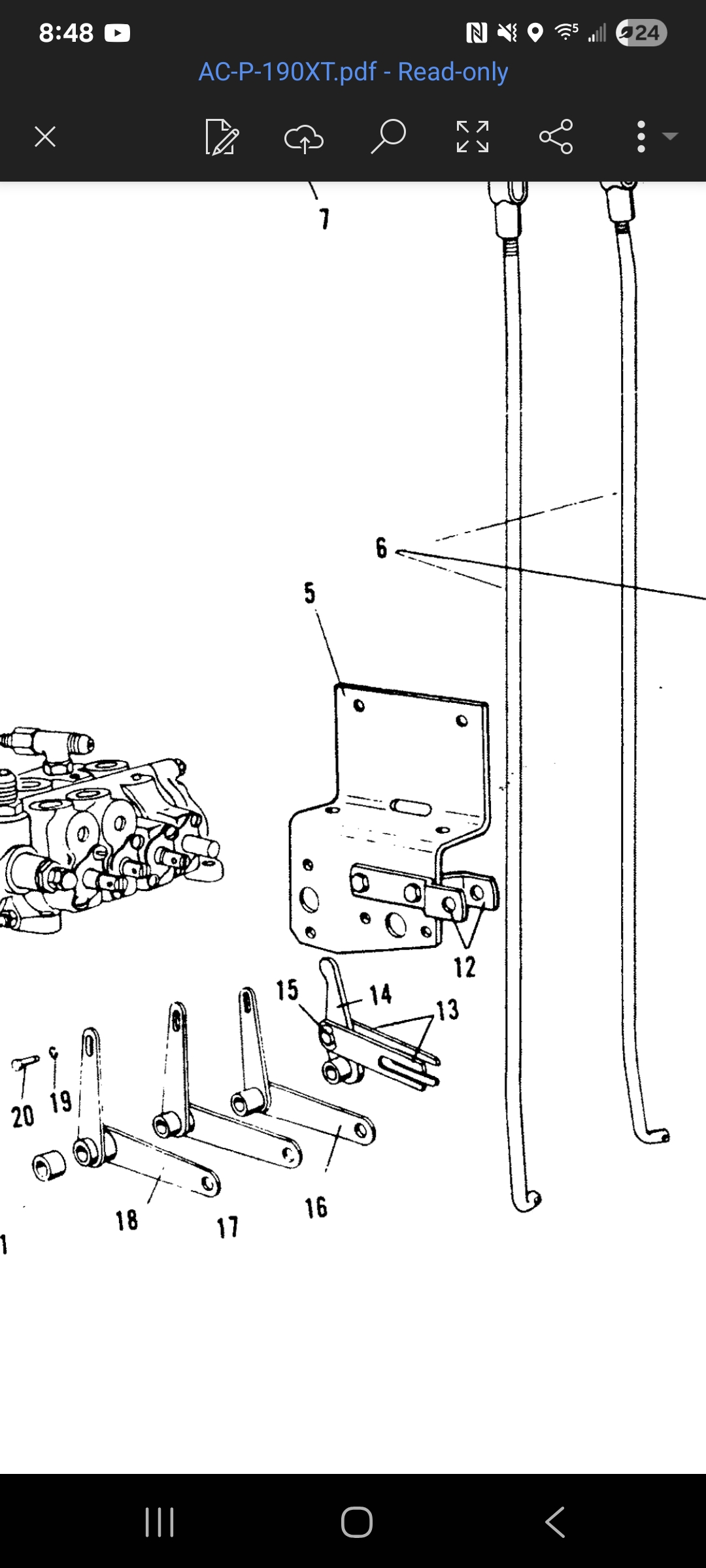 8:48

24

AC-P-190XT.pdf - Read-only

7

6

5

12

15

14

13

20

19

18

17

16

1