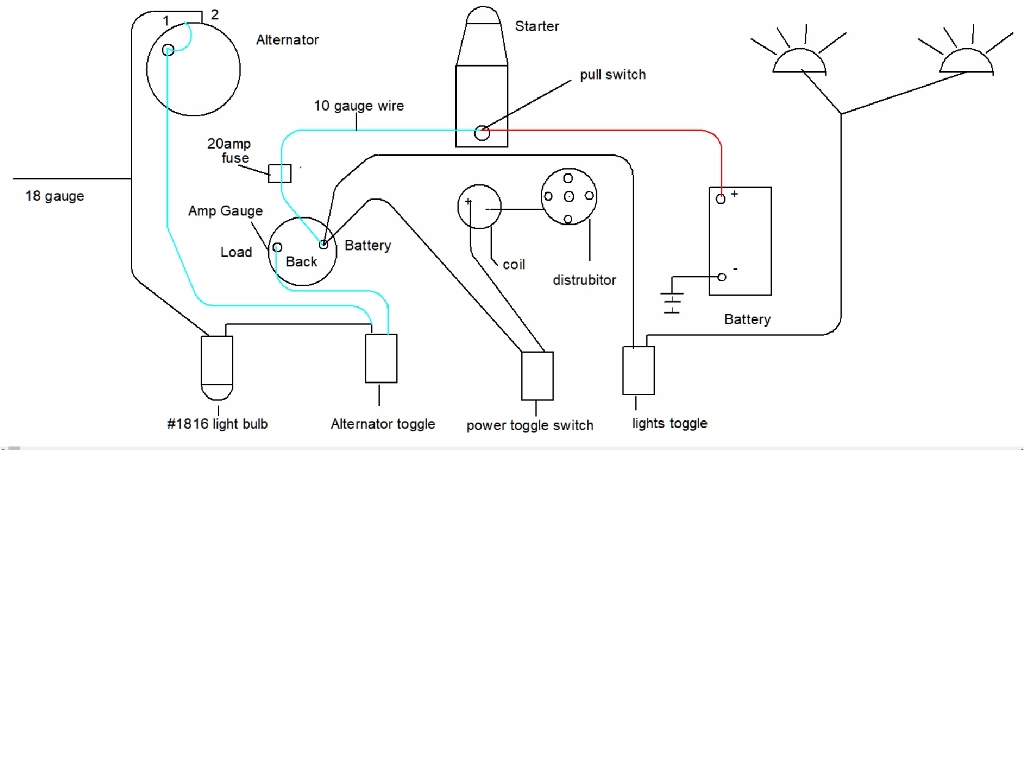 1 2
Alternator

Starter

pull switch

10 gauge wire

20amp fuse

18 gauge

Amp Gauge

Load

Back

Battery

+

coil

distrubitor

+

-

Battery

#1816 light bulb

Alternator toggle

power toggle switch

lights toggle