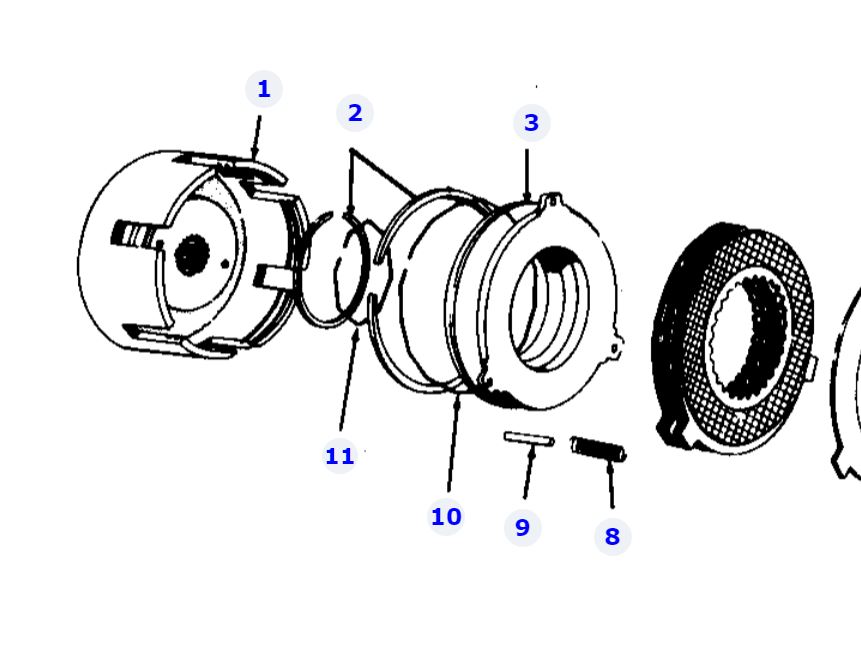 1
2
3
11
10
9
8