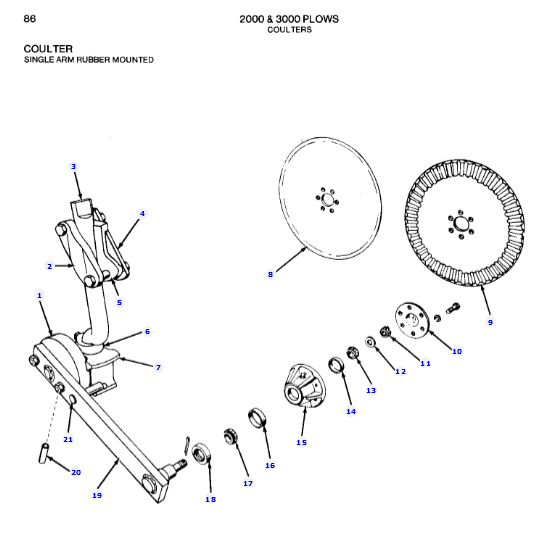 86

2000 & 3000 PLOWS
COULTERS

COULTER
SINGLE ARM RUBBER MOUNTED

3
4
2
5
1
6
7
8
9
10
11
12
13
14
15
16
17
18
19
20
21